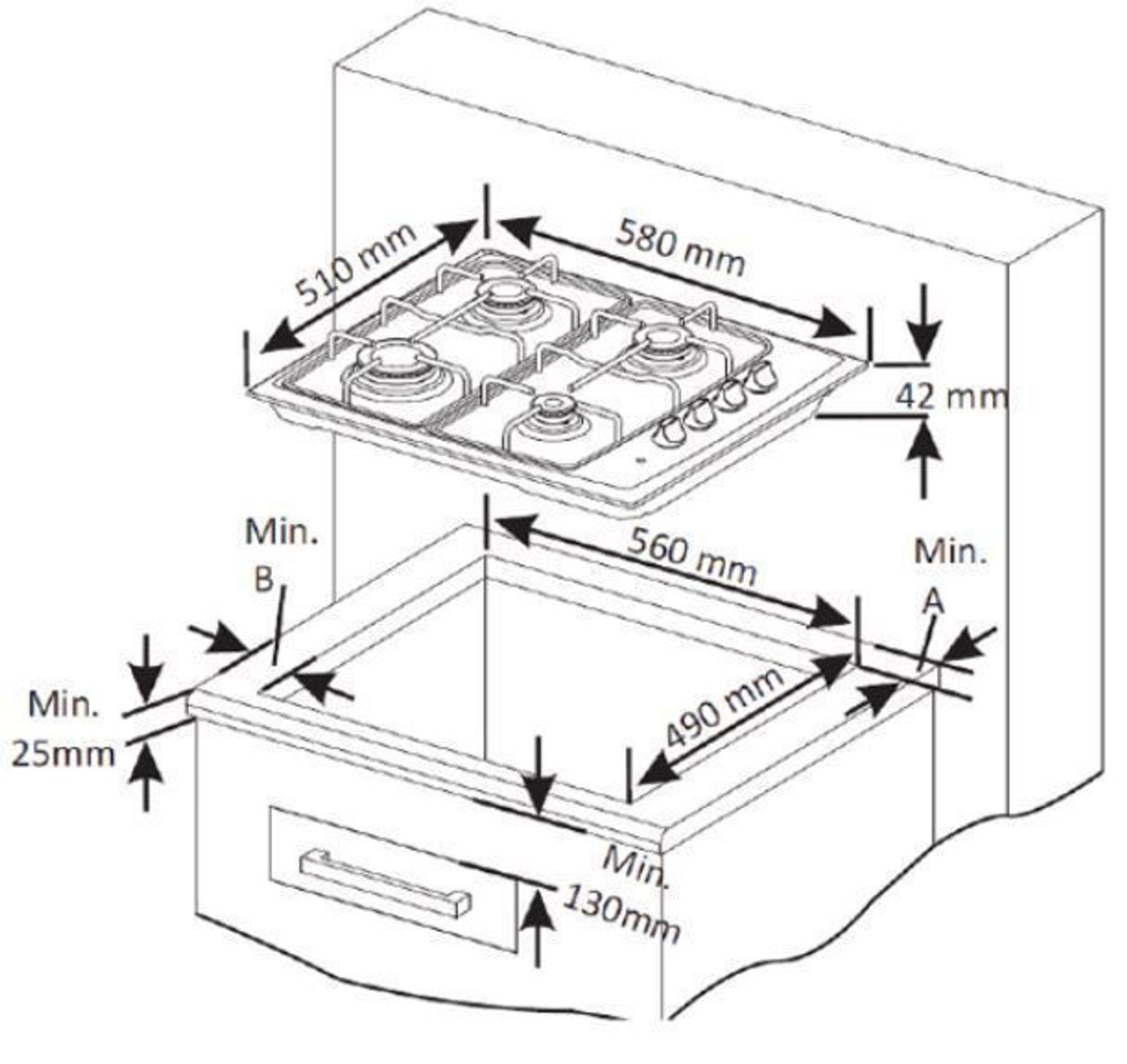 510 mm
580 mm
42 mm
Min.
B
560 mm
Min.
A
Min.
25mm
490 mm
Min.
130mm