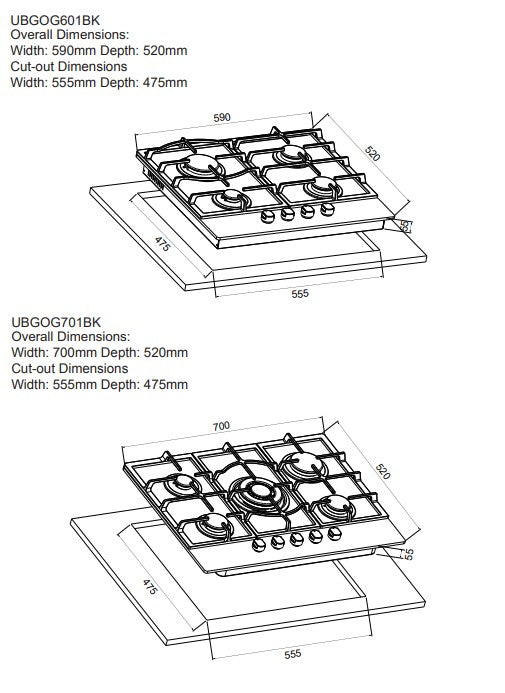 UBGOG601BK
Overall Dimensions:
Width: 590mm Depth: 520mm
Cut-out Dimensions
Width: 555mm Depth: 475mm

590
520
55
475
555

UBGOG701BK
Overall Dimensions:
Width: 700mm Depth: 520mm
Cut-out Dimensions
Width: 555mm Depth: 475mm

700
520
55
475
555